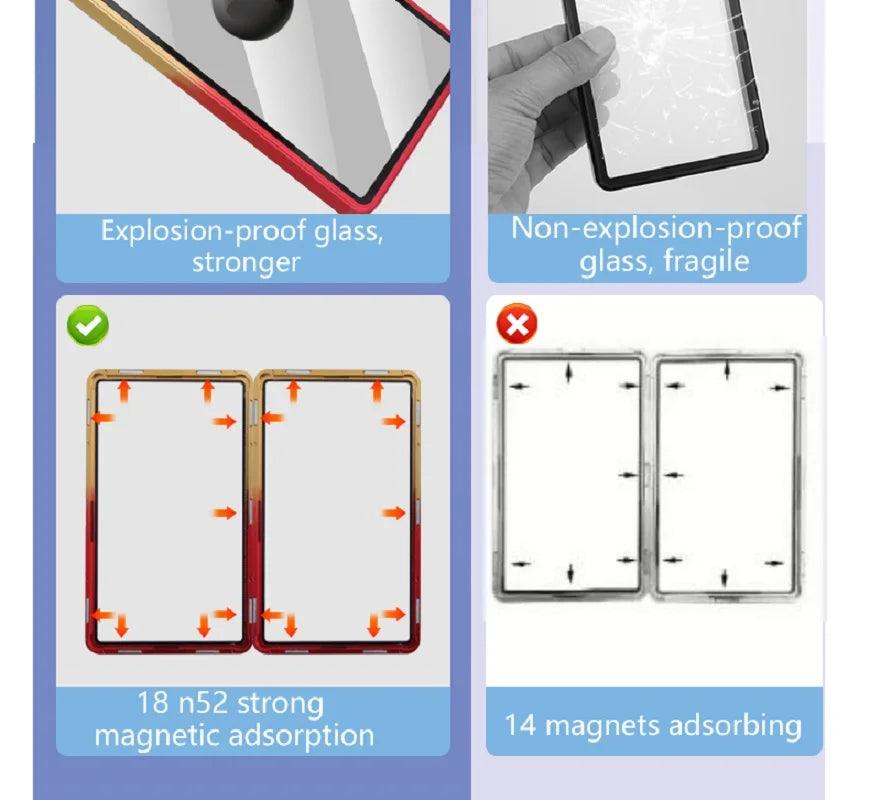 Explosion-proof glass, stronger

Non-explosion-proof glass, fragile

18 n52 strong magnetic adsorption

14 magnets adsorbing